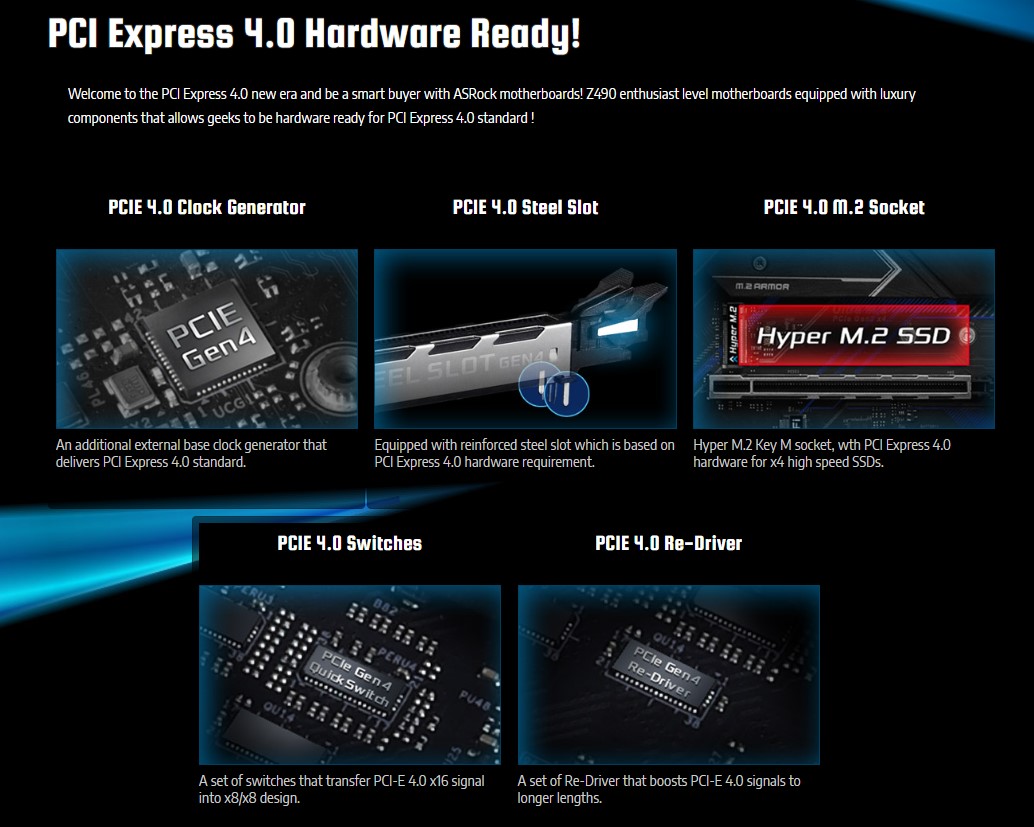 PCI Express 4.0 Hardware Ready!

Welcome to the PCI Express 4.0 new era and be a smart buyer with ASRock motherboards! Z490 enthusiast level motherboards equipped with luxury components that allows geeks to be hardware ready for PCI Express 4.0 standard !

PCIE 4.0 Clock Generator

PCIE Gen4

An additional external base clock generator that delivers PCI Express 4.0 standard.

PCIE 4.0 Steel Slot

STEEL SLOT GEN4

Equipped with reinforced steel slot which is based on PCI Express 4.0 hardware requirement.

PCIE 4.0 M.2 Socket

M.2 ARMOR

Hyper M.2

Hyper M.2 SSD

Hyper M.2 Key M socket, wth PCI Express 4.0 hardware for x4 high speed SSDs.

PCIE 4.0 Switches

PCIe Gen4 Quick Switch

A set of switches that transfer PCI-E 4.0 x16 signal into x8/x8 design.

PCIE 4.0 Re-Driver

PCIe Gen4 Re-Driver

A set of Re-Driver that boosts PCI-E 4.0 signals to longer lengths.